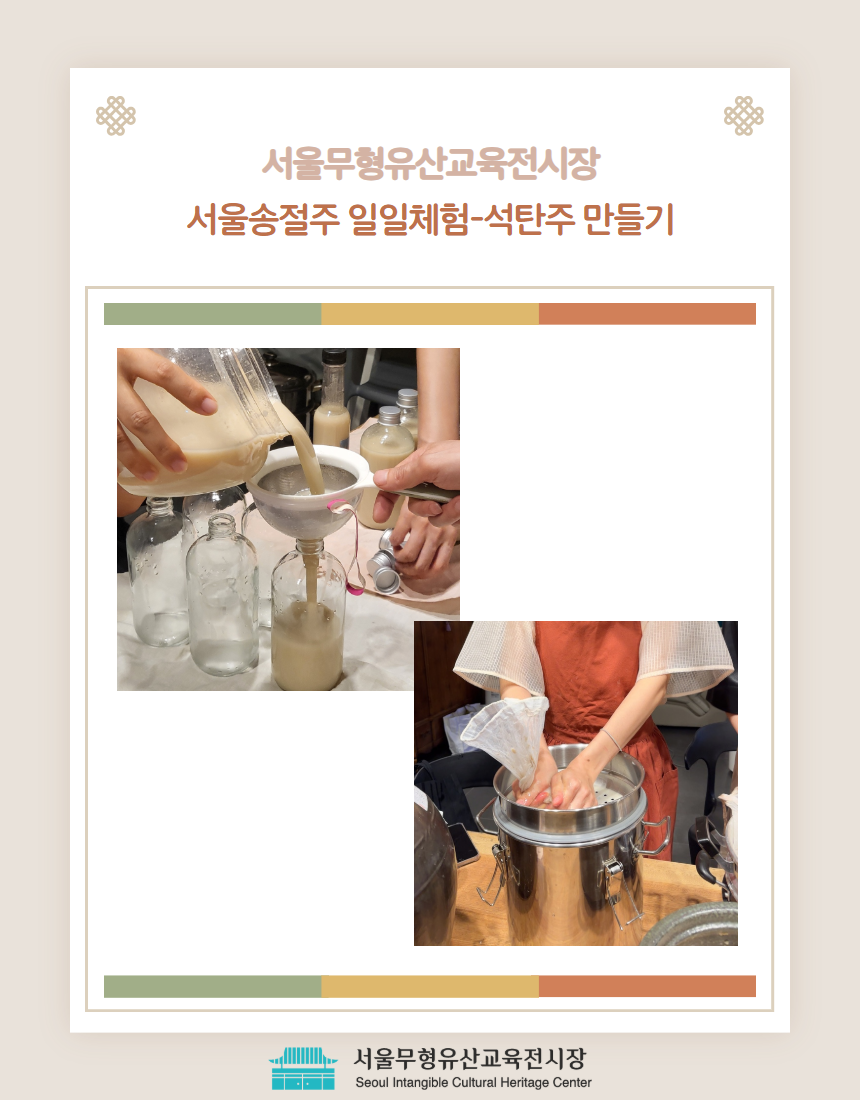 서울무형유산교육전시장
서울송절주 일일체험-석탄주 만들기

서울무형유산교육전시장
Seoul Intangible Cultural Heritage Center